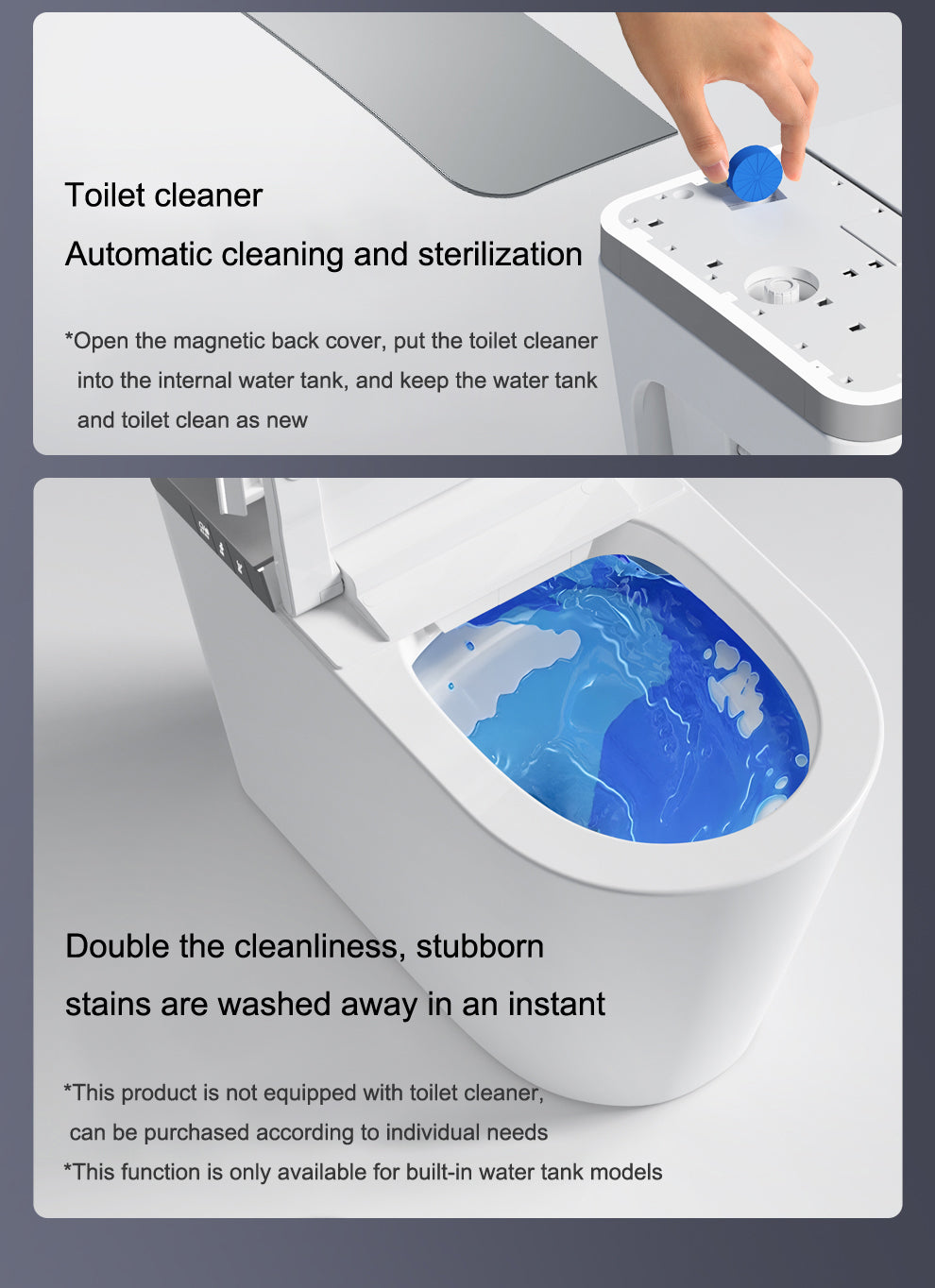 Toilet cleaner

Automatic cleaning and sterilization

*Open the magnetic back cover, put the toilet cleaner into the internal water tank, and keep the water tank and toilet clean as new

Double the cleanliness, stubborn stains are washed away in an instant

*This product is not equipped with toilet cleaner, can be purchased according to individual needs
*This function is only available for built-in water tank models